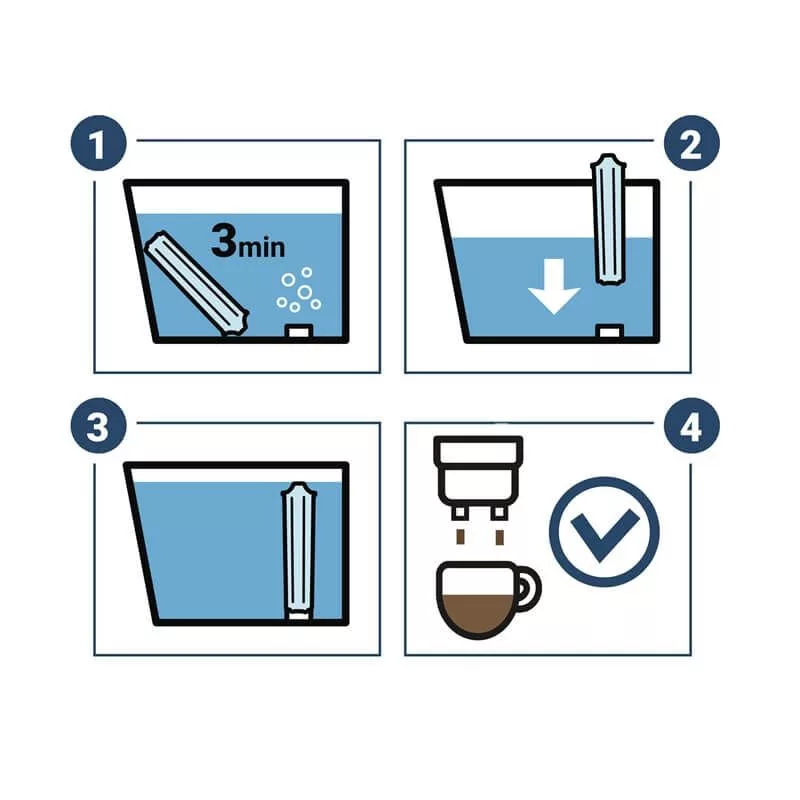 1

3min

2

3

4