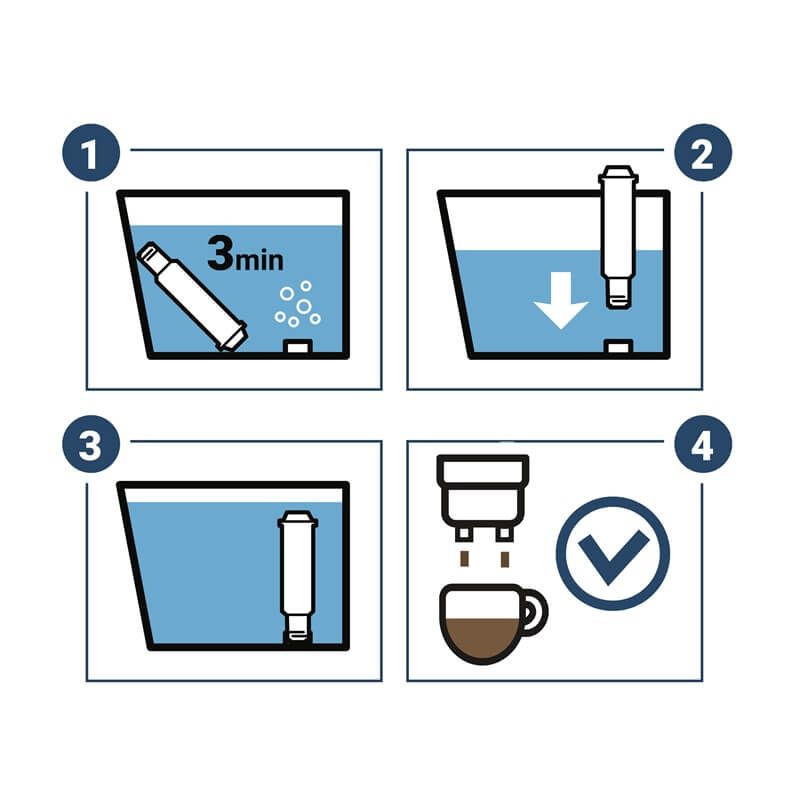 1

3min

2

3

4