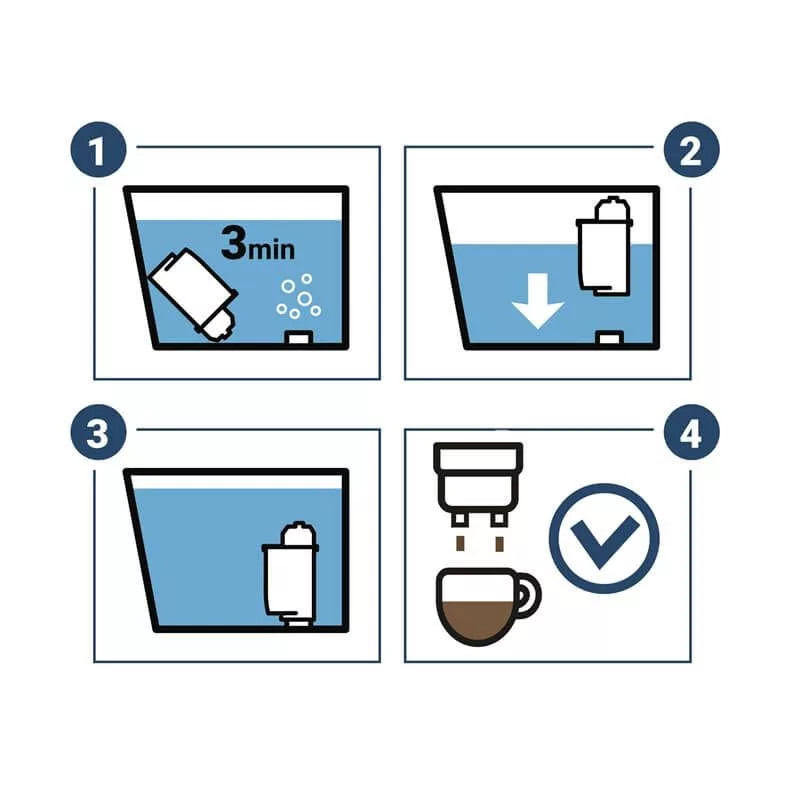 1

3min

2

3

4